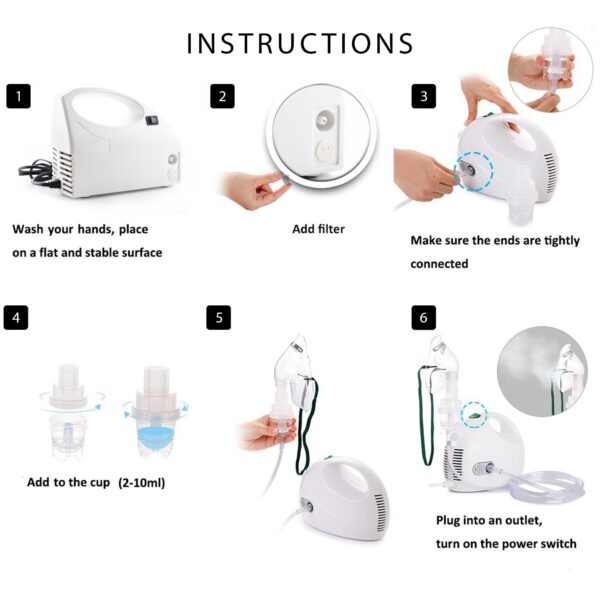 INSTRUCTIONS

1

Wash your hands, place on a flat and stable surface

2

Add filter

3

Make sure the ends are tightly connected

4

Add to the cup (2-10ml)

5

6

Plug into an outlet, turn on the power switch