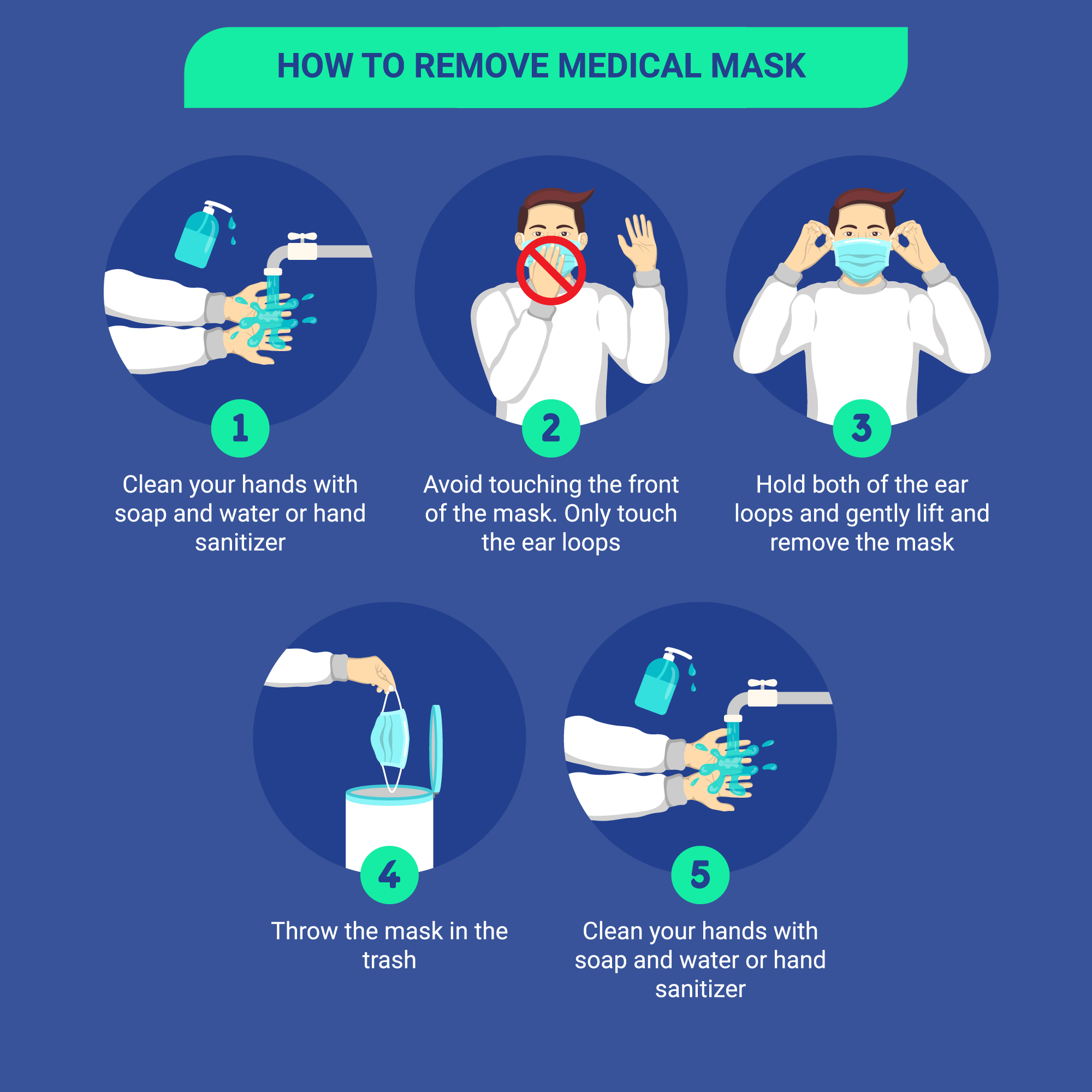 HOW TO REMOVE MEDICAL MASK

1

Clean your hands with soap and water or hand sanitizer

2

Avoid touching the front of the mask. Only touch the ear loops

3

Hold both of the ear loops and gently lift and remove the mask

4

Throw the mask in the trash

5

Clean your hands with soap and water or hand sanitizer